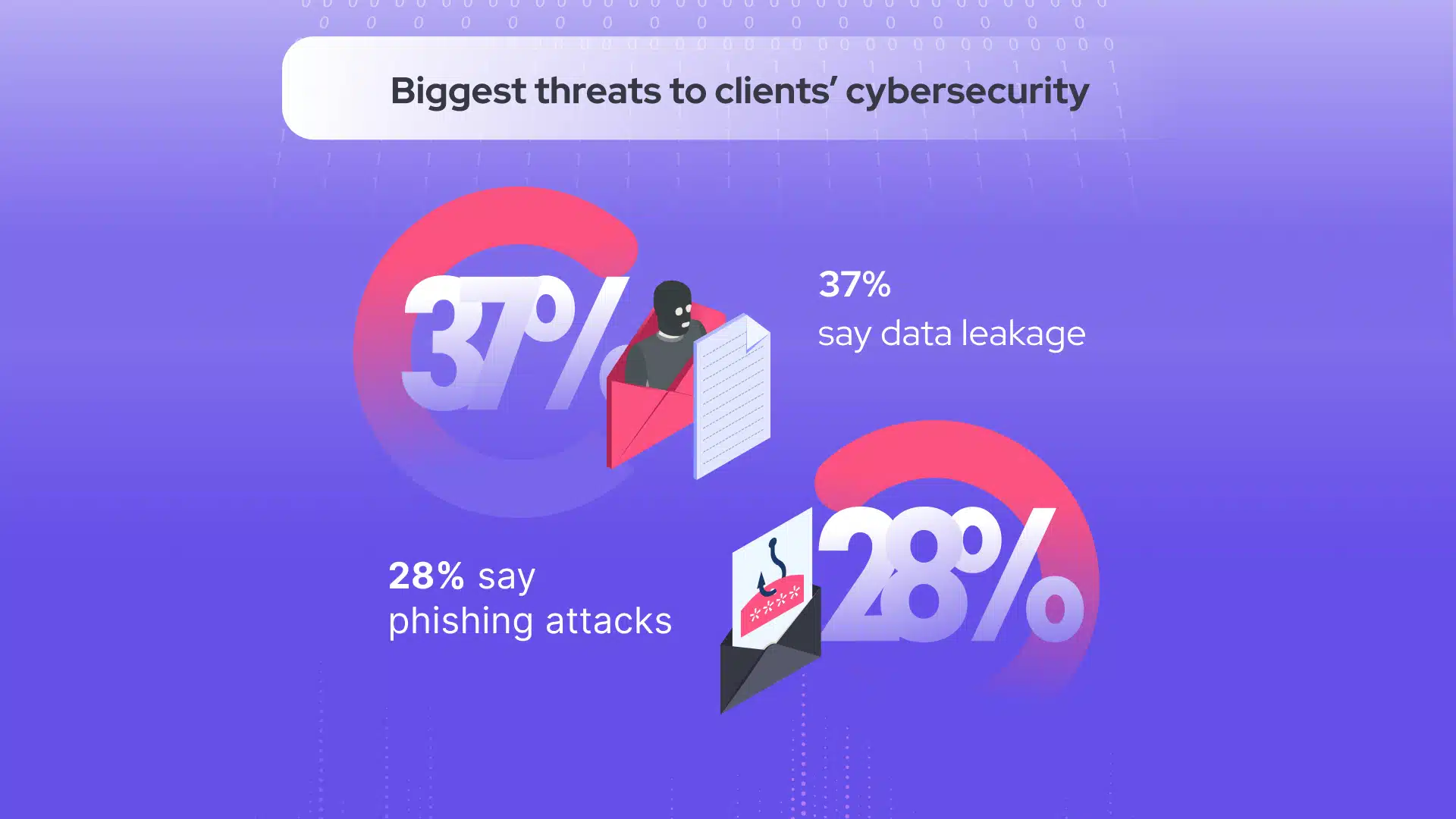 Biggest threats to clients' cybersecurity

37%

37%
say data leakage

28% say
phishing attacks

28%