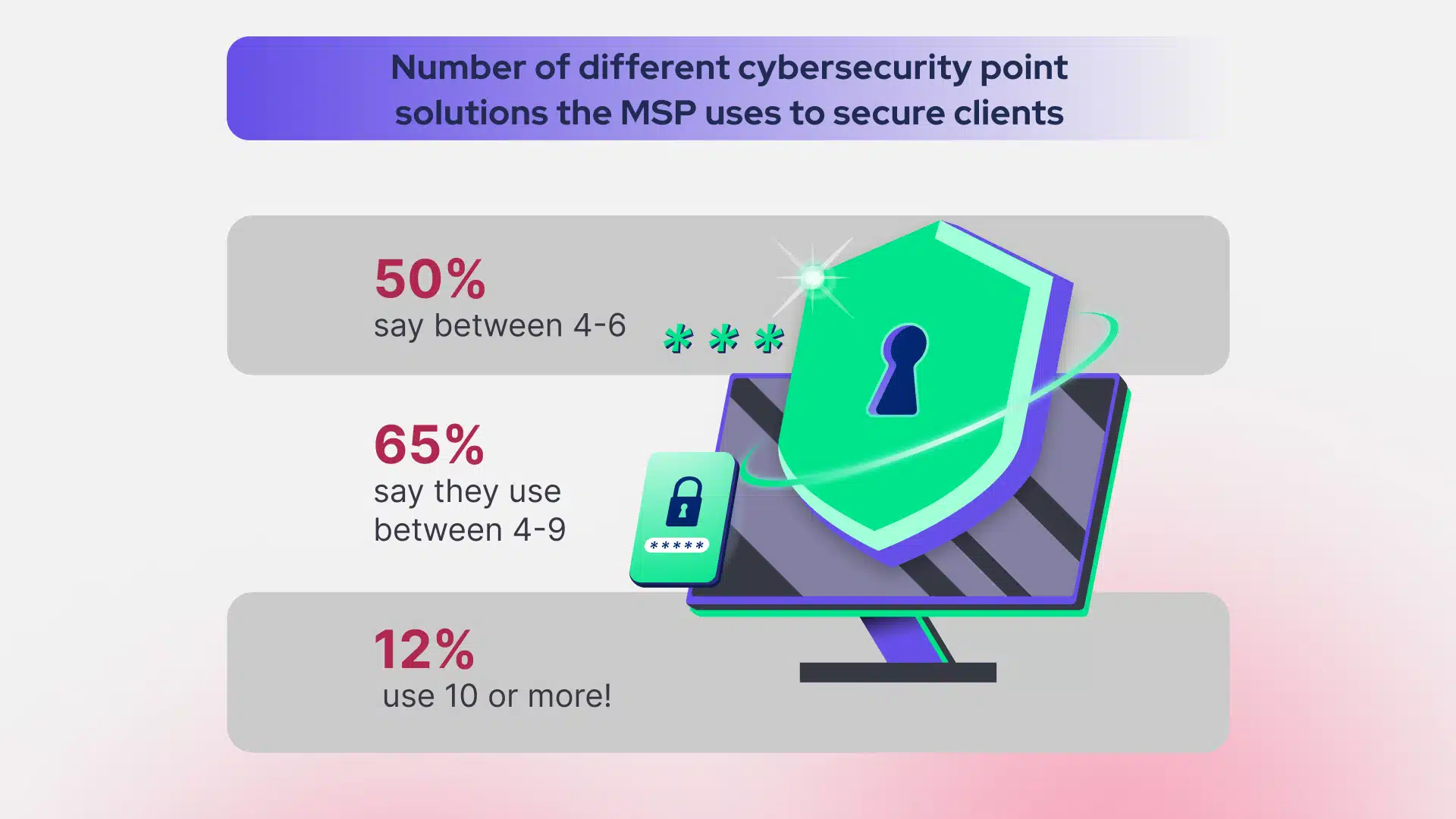 Number of different cybersecurity point solutions the MSP uses to secure clients

50%
say between 4-6

***

65%
say they use between 4-9

*****

12%
use 10 or more!