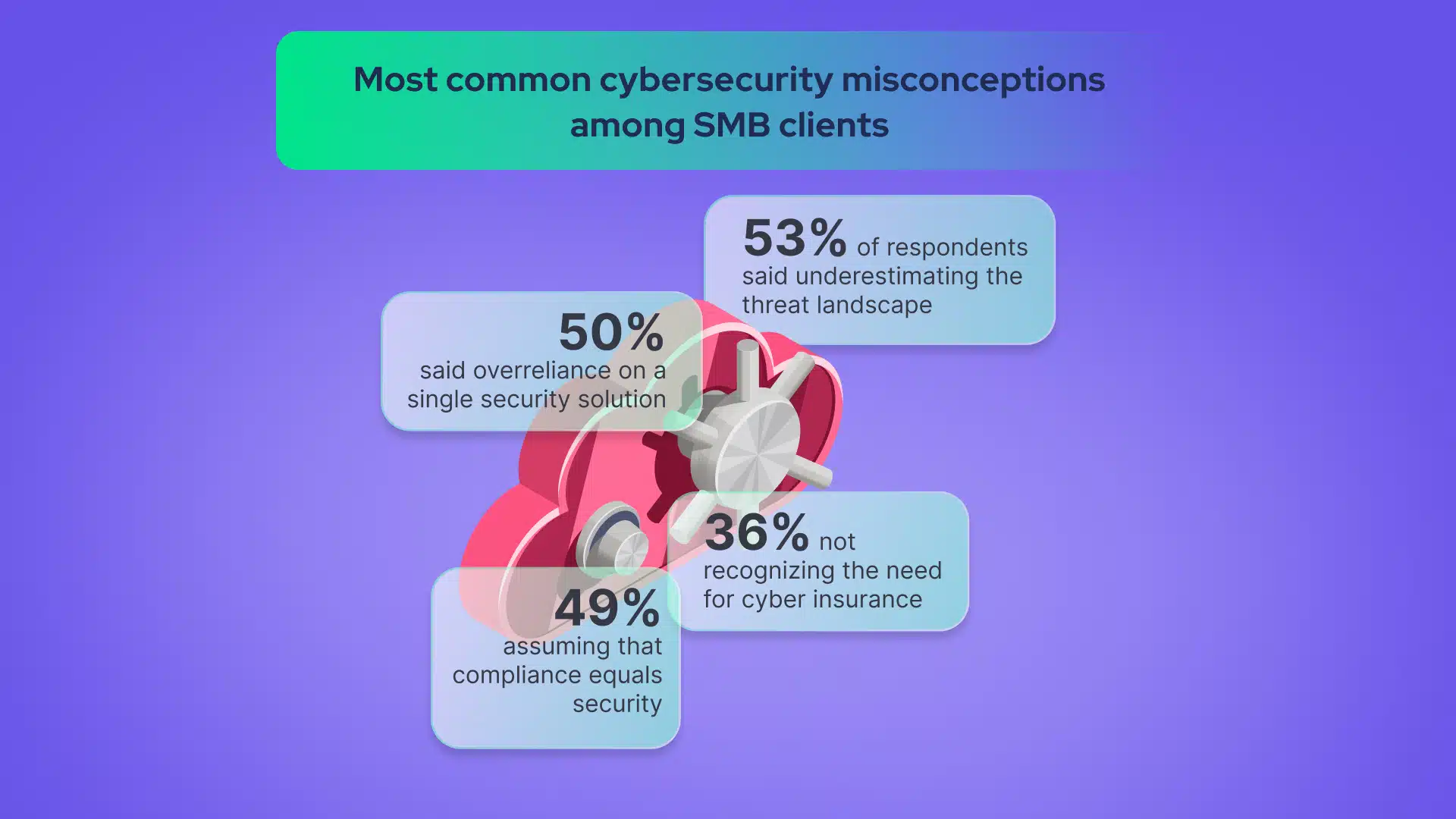 Most common cybersecurity misconceptions among SMB clients

53% of respondents said underestimating the threat landscape

50% said overreliance on a single security solution

36% not recognizing the need for cyber insurance

49% assuming that compliance equals security